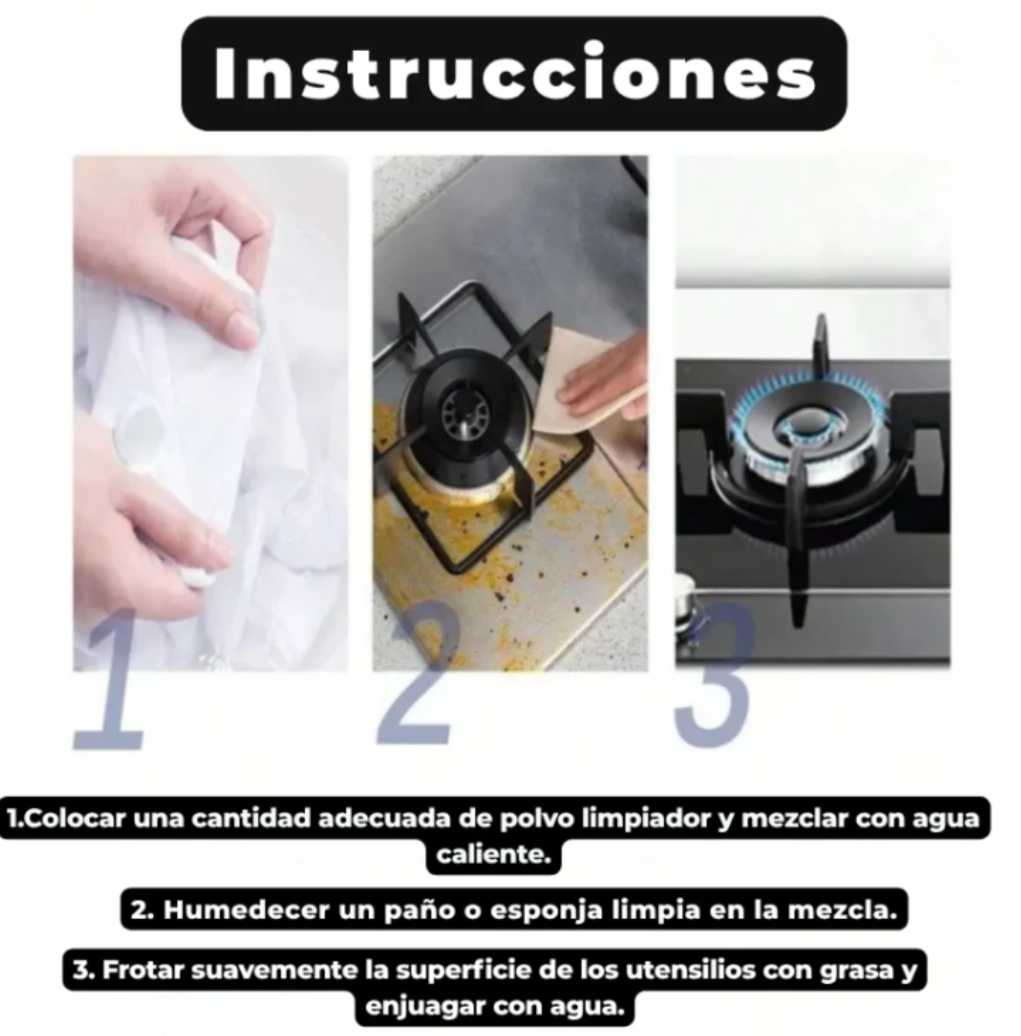 Instrucciones

1

2

3

1.Colocar una cantidad adecuada de polvo limpiador y mezclar con agua caliente.

2. Humedecer un paño o esponja limpia en la mezcla.

3. Frotar suavemente la superficie de los utensilios con grasa y enjuagar con agua.